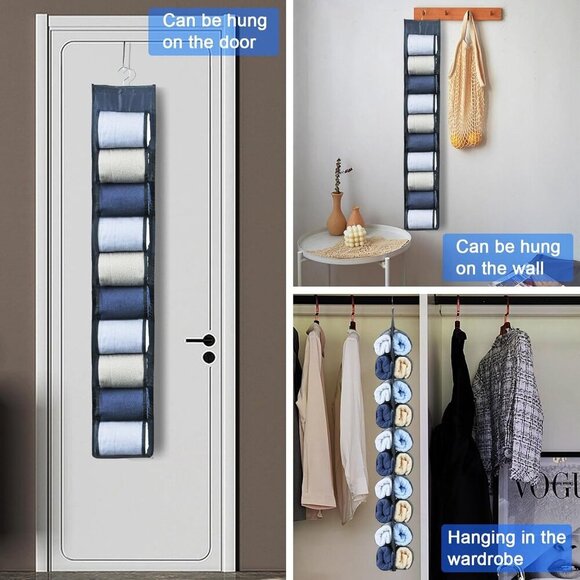 Can be hung on the door

Can be hung on the wall

VOGU

Hanging in the wardrobe